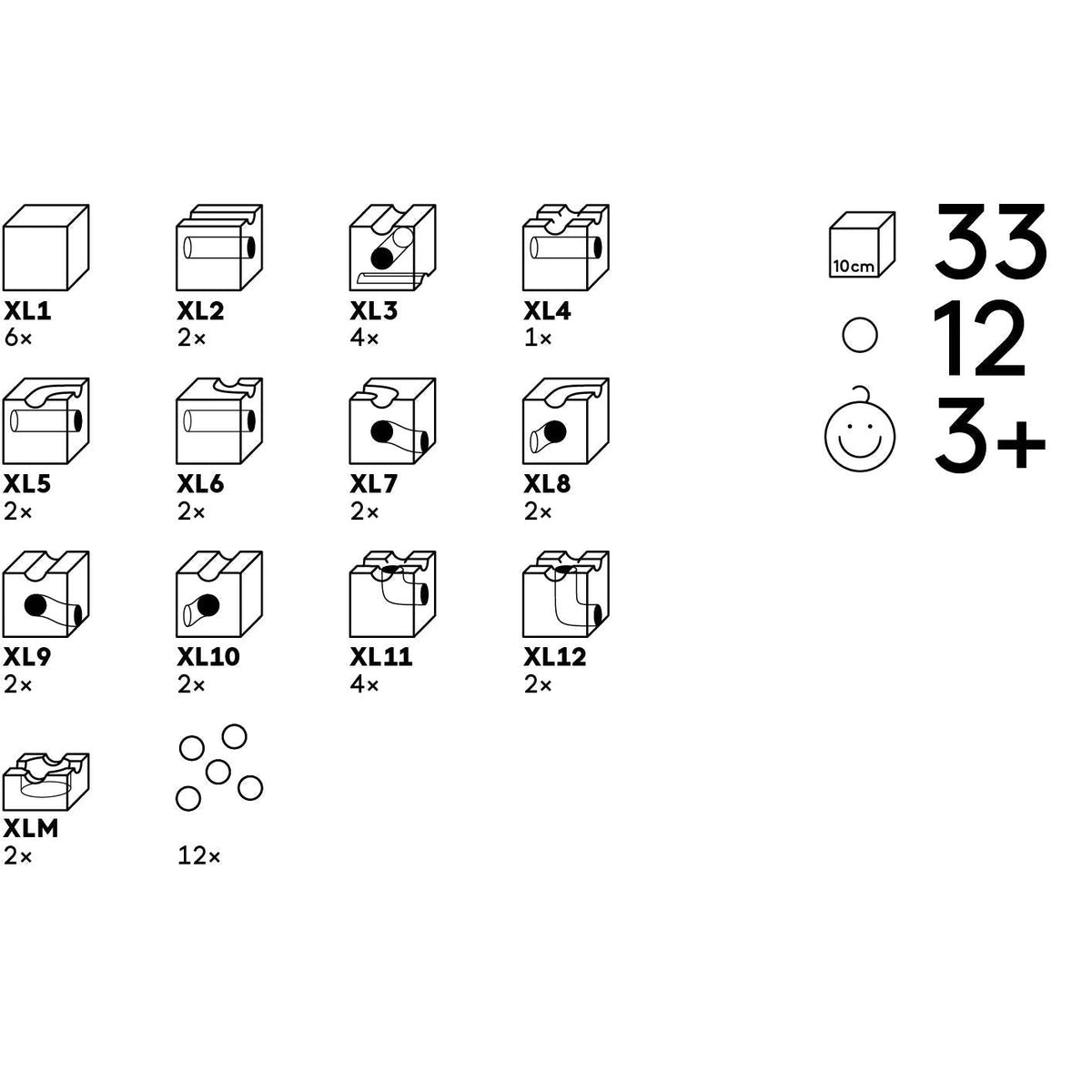 XL1
6×

XL2
2×

XL3
4×

XL4
1×

XL5
2×

XL6
2×

XL7
2×

XL8
2×

XL9
2×

XL10
2×

XL11
4×

XL12
2×

XLM
2×

12×

10cm
33
12
3+